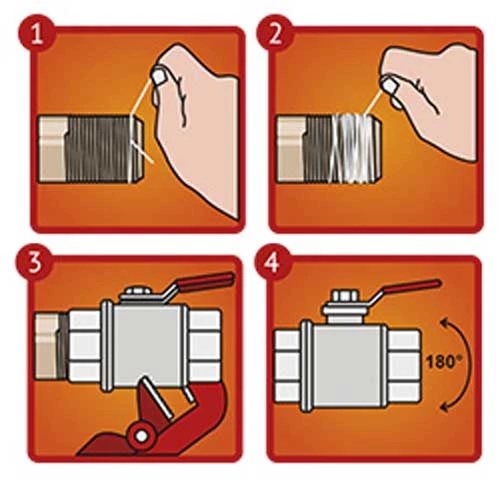 1

2

3

4

180°